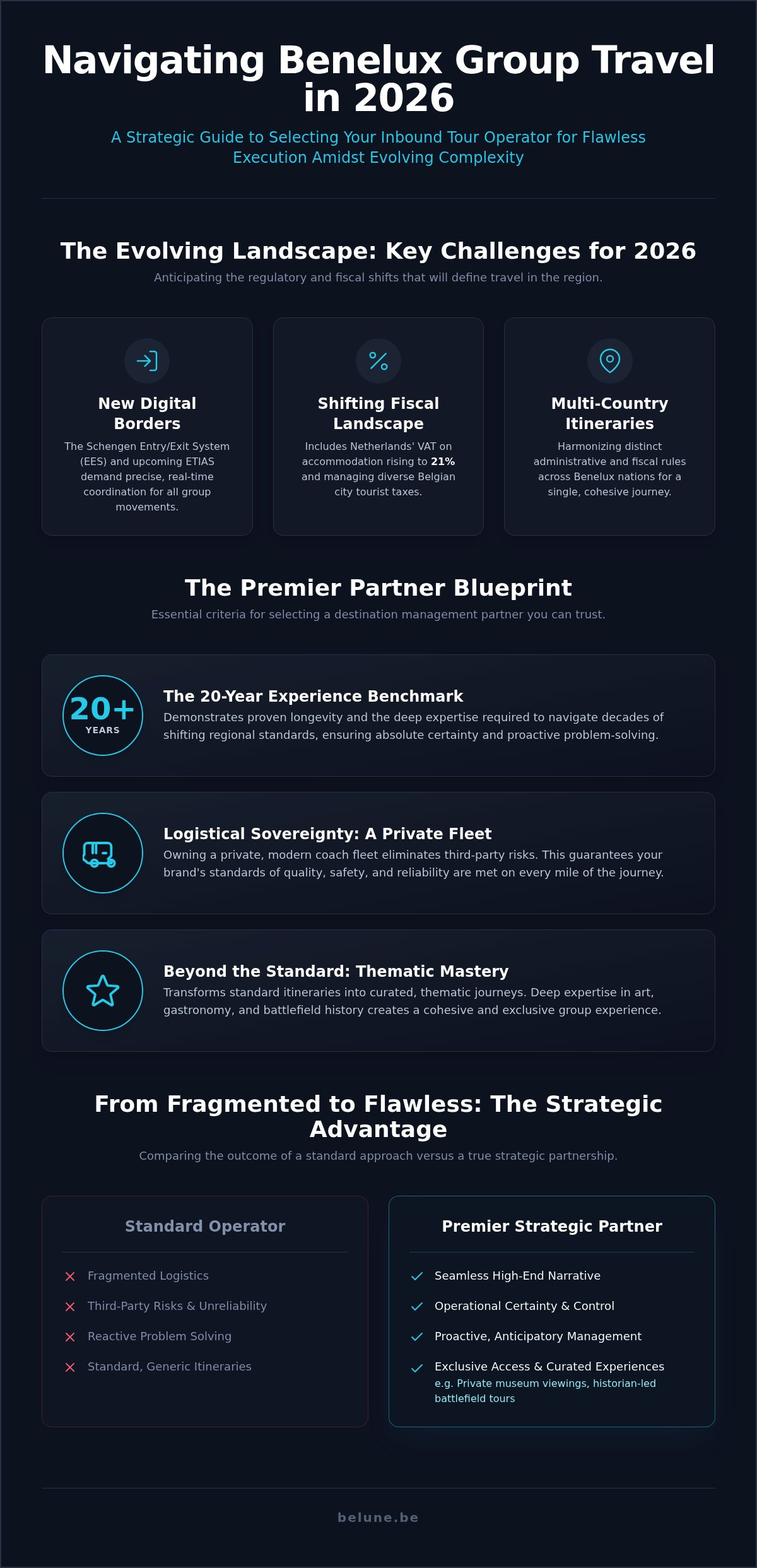 Navigating Benelux Group Travel in 2026

A Strategic Guide to Selecting Your Inbound Tour Operator for Flawless Execution Amidst Evolving Complexity

The Evolving Landscape: Key Challenges for 2026

Anticipating the regulatory and fiscal shifts that will define travel in the region.

New Digital Borders

The Schengen Entry/Exit System (EES) and upcoming ETIAS demand precise, real-time coordination for all group movements.

Shifting Fiscal Landscape

Includes Netherlands' VAT on accommodation rising to 21% and managing diverse Belgian city tourist taxes.

Multi-Country Itineraries

Harmonizing distinct administrative and fiscal rules across Benelux nations for a single, cohesive journey.

The Premier Partner Blueprint

Essential criteria for selecting a destination management partner you can trust.

20+
YEARS

The 20-Year Experience Benchmark

Demonstrates proven longevity and the deep expertise required to navigate decades of shifting regional standards, ensuring absolute certainty and proactive problem-solving.

Logistical Sovereignty: A Private Fleet

Owning a private, modern coach fleet eliminates third-party risks. This guarantees your brand's standards of quality, safety, and reliability are met on every mile of the journey.

Beyond the Standard: Thematic Mastery

Transforms standard itineraries into curated, thematic journeys. Deep expertise in art, gastronomy, and battlefield history creates a cohesive and exclusive group experience.

From Fragmented to Flawless: The Strategic Advantage

Comparing the outcome of a standard approach versus a true strategic partnership.

Standard Operator

✕ Fragmented Logistics
✕ Third-Party Risks & Unreliability
✕ Reactive Problem Solving
✕ Standard, Generic Itineraries

Premier Strategic Partner

✓ Seamless High-End Narrative
✓ Operational Certainty & Control
✓ Proactive, Anticipatory Management
✓ Exclusive Access & Curated Experiences
e.g. Private museum viewings, historian-led battlefield tours

belune.be