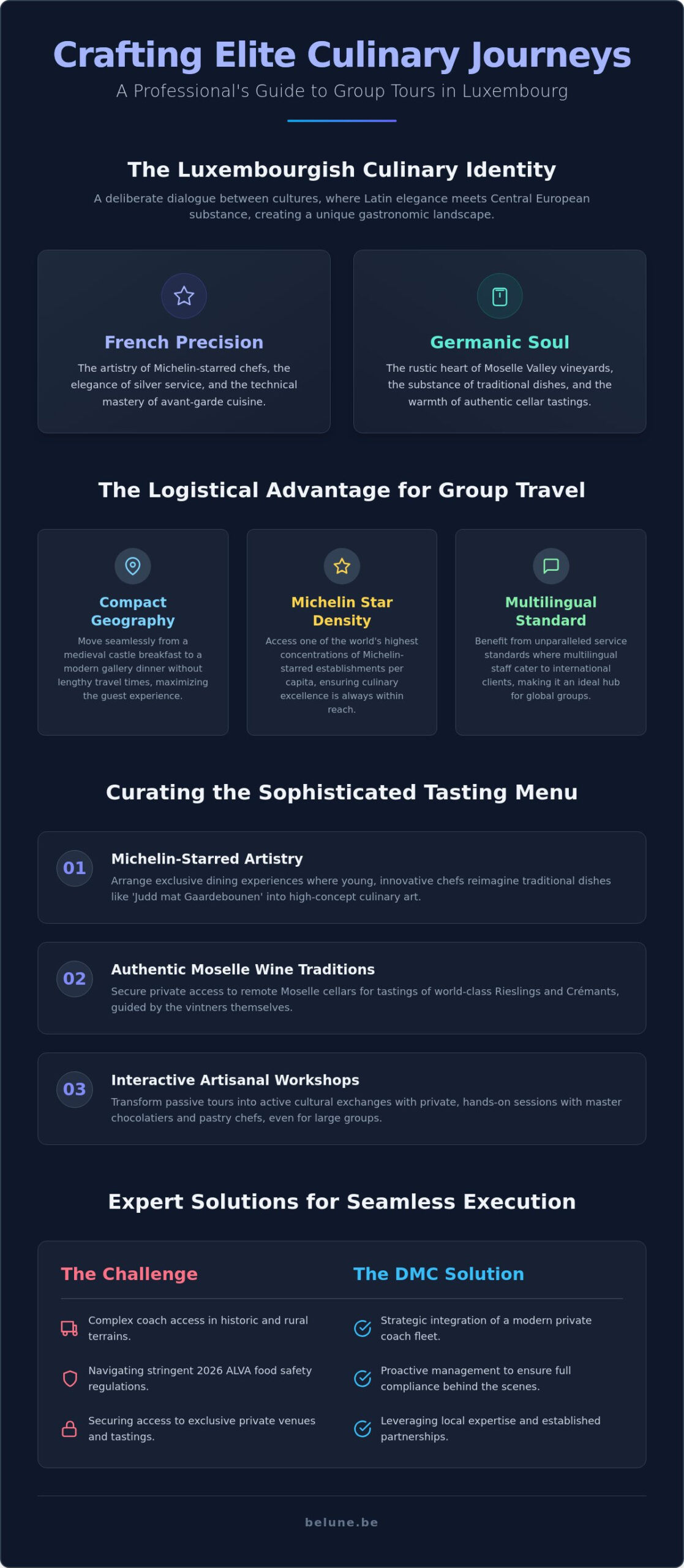 Crafting Elite Culinary Journeys

A Professional's Guide to Group Tours in Luxembourg

The Luxembourgish Culinary Identity

A deliberate dialogue between cultures, where Latin elegance meets Central European substance, creating a unique gastronomic landscape.

French Precision

The artistry of Michelin-starred chefs, the elegance of silver service, and the technical mastery of avant-garde cuisine.

Germanic Soul

The rustic heart of Moselle Valley vineyards, the substance of traditional dishes, and the warmth of authentic cellar tastings.

The Logistical Advantage for Group Travel

Compact Geography

Move seamlessly from a medieval castle breakfast to a modern gallery dinner without lengthy travel times, maximizing the guest experience.

Michelin Star Density

Access one of the world's highest concentrations of Michelin-starred establishments per capita, ensuring culinary excellence is always within reach.

Multilingual Standard

Benefit from unparalleled service standards where multilingual staff cater to international clients, making it an ideal hub for global groups.

Curating the Sophisticated Tasting Menu

01
Michelin-Starred Artistry
Arrange exclusive dining experiences where young, innovative chefs reimagine traditional dishes like 'Judd mat Gaardebounen' into high-concept culinary art.

02
Authentic Moselle Wine Traditions
Secure private access to remote Moselle cellars for tastings of world-class Rieslings and Crémants, guided by the vintners themselves.

03
Interactive Artisanal Workshops
Transform passive tours into active cultural exchanges with private, hands-on sessions with master chocolatiers and pastry chefs, even for large groups.

Expert Solutions for Seamless Execution

The Challenge

Complex coach access in historic and rural terrains.

Navigating stringent 2026 ALVA food safety regulations.

Securing access to exclusive private venues and tastings.

The DMC Solution

Strategic integration of a modern private coach fleet.

Proactive management to ensure full compliance behind the scenes.

Leveraging local expertise and established partnerships.

belune.be