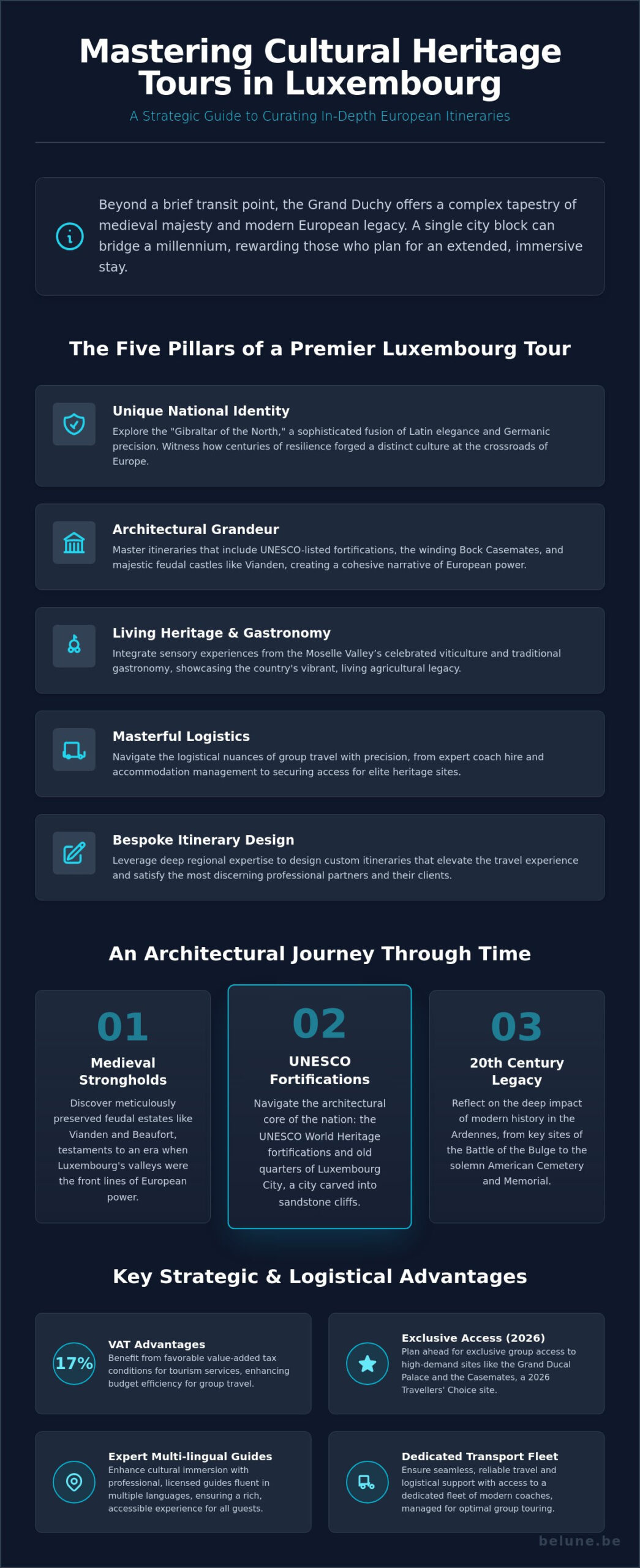 Mastering Cultural Heritage Tours in Luxembourg

A Strategic Guide to Curating In-Depth European Itineraries

Beyond a brief transit point, the Grand Duchy offers a complex tapestry of medieval majesty and modern European legacy. A single city block can bridge a millennium, rewarding those who plan for an extended, immersive stay.

The Five Pillars of a Premier Luxembourg Tour

Unique National Identity
Explore the "Gibraltar of the North," a sophisticated fusion of Latin elegance and Germanic precision. Witness how centuries of resilience forged a distinct culture at the crossroads of Europe.

Architectural Grandeur
Master itineraries that include UNESCO-listed fortifications, the winding Bock Casemates, and majestic feudal castles like Vianden, creating a cohesive narrative of European power.

Living Heritage & Gastronomy
Integrate sensory experiences from the Moselle Valley's celebrated viticulture and traditional gastronomy, showcasing the country's vibrant, living agricultural legacy.

Masterful Logistics
Navigate the logistical nuances of group travel with precision, from expert coach hire and accommodation management to securing access for elite heritage sites.

Bespoke Itinerary Design
Leverage deep regional expertise to design custom itineraries that elevate the travel experience and satisfy the most discerning professional partners and their clients.

An Architectural Journey Through Time

01
Medieval Strongholds
Discover meticulously preserved feudal estates like Vianden and Beaufort, testaments to an era when Luxembourg's valleys were the front lines of European power.

02
UNESCO Fortifications
Navigate the architectural core of the nation: the UNESCO World Heritage fortifications and old quarters of Luxembourg City, a city carved into sandstone cliffs.

03
20th Century Legacy
Reflect on the deep impact of modern history in the Ardennes, from key sites of the Battle of the Bulge to the solemn American Cemetery and Memorial.

Key Strategic & Logistical Advantages

17%
VAT Advantages
Benefit from favorable value-added tax conditions for tourism services, enhancing budget efficiency for group travel.

Exclusive Access (2026)
Plan ahead for exclusive group access to high-demand sites like the Grand Ducal Palace and the Casemates, a 2026 Travellers' Choice site.

Expert Multi-lingual Guides
Enhance cultural immersion with professional, licensed guides fluent in multiple languages, ensuring a rich, accessible experience for all guests.

Dedicated Transport Fleet
Ensure seamless, reliable travel and logistical support with access to a dedicated fleet of modern coaches, managed for optimal group touring.

belune.be