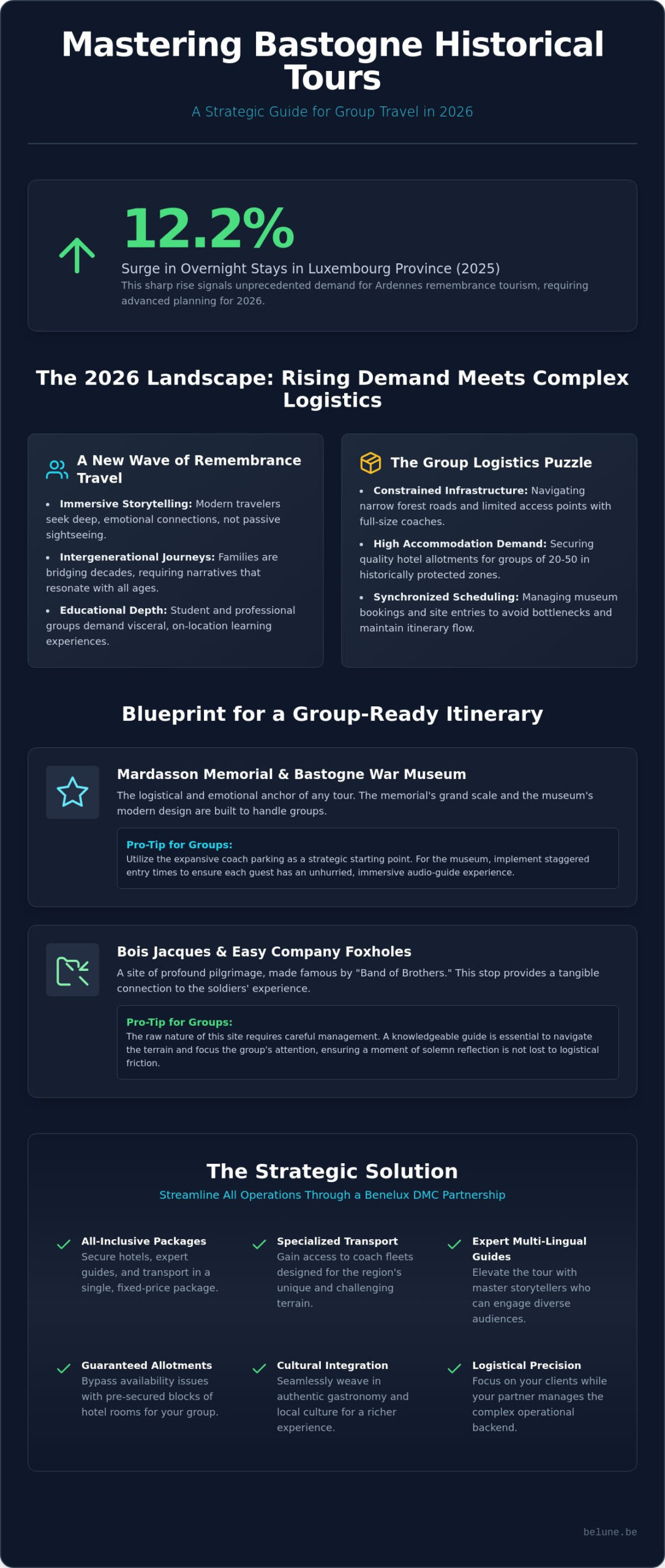 Mastering Bastogne Historical Tours

A Strategic Guide for Group Travel in 2026

12.2%

Surge in Overnight Stays in Luxembourg Province (2025)

This sharp rise signals unprecedented demand for Ardennes remembrance tourism, requiring advanced planning for 2026.

The 2026 Landscape: Rising Demand Meets Complex Logistics

A New Wave of Remembrance Travel

• Immersive Storytelling: Modern travelers seek deep, emotional connections, not passive sightseeing.
• Intergenerational Journeys: Families are bridging decades, requiring narratives that resonate with all ages.
• Educational Depth: Student and professional groups demand visceral, on-location learning experiences.

The Group Logistics Puzzle

• Constrained Infrastructure: Navigating narrow forest roads and limited access points with full-size coaches.
• High Accommodation Demand: Securing quality hotel allotments for groups of 20-50 in historically protected zones.
• Synchronized Scheduling: Managing museum bookings and site entries to avoid bottlenecks and maintain itinerary flow.

Blueprint for a Group-Ready Itinerary

Mardasson Memorial & Bastogne War Museum

The logistical and emotional anchor of any tour. The memorial's grand scale and the museum's modern design are built to handle groups.

Pro-Tip for Groups:
Utilize the expansive coach parking as a strategic starting point. For the museum, implement staggered entry times to ensure each guest has an unhurried, immersive audio-guide experience.

Bois Jacques & Easy Company Foxholes

A site of profound pilgrimage, made famous by "Band of Brothers." This stop provides a tangible connection to the soldiers' experience.

Pro-Tip for Groups:
The raw nature of this site requires careful management. A knowledgeable guide is essential to navigate the terrain and focus the group's attention, ensuring a moment of solemn reflection is not lost to logistical friction.

The Strategic Solution

Streamline All Operations Through a Benelux DMC Partnership

✓ All-Inclusive Packages
Secure hotels, expert guides, and transport in a single, fixed-price package.

✓ Specialized Transport
Gain access to coach fleets designed for the region's unique and challenging terrain.

✓ Expert Multi-Lingual Guides
Elevate the tour with master storytellers who can engage diverse audiences.

✓ Guaranteed Allotments
Bypass availability issues with pre-secured blocks of hotel rooms for your group.

✓ Cultural Integration
Seamlessly weave in authentic gastronomy and local culture for a richer experience.

✓ Logistical Precision
Focus on your clients while your partner manages the complex operational backend.

belune.be