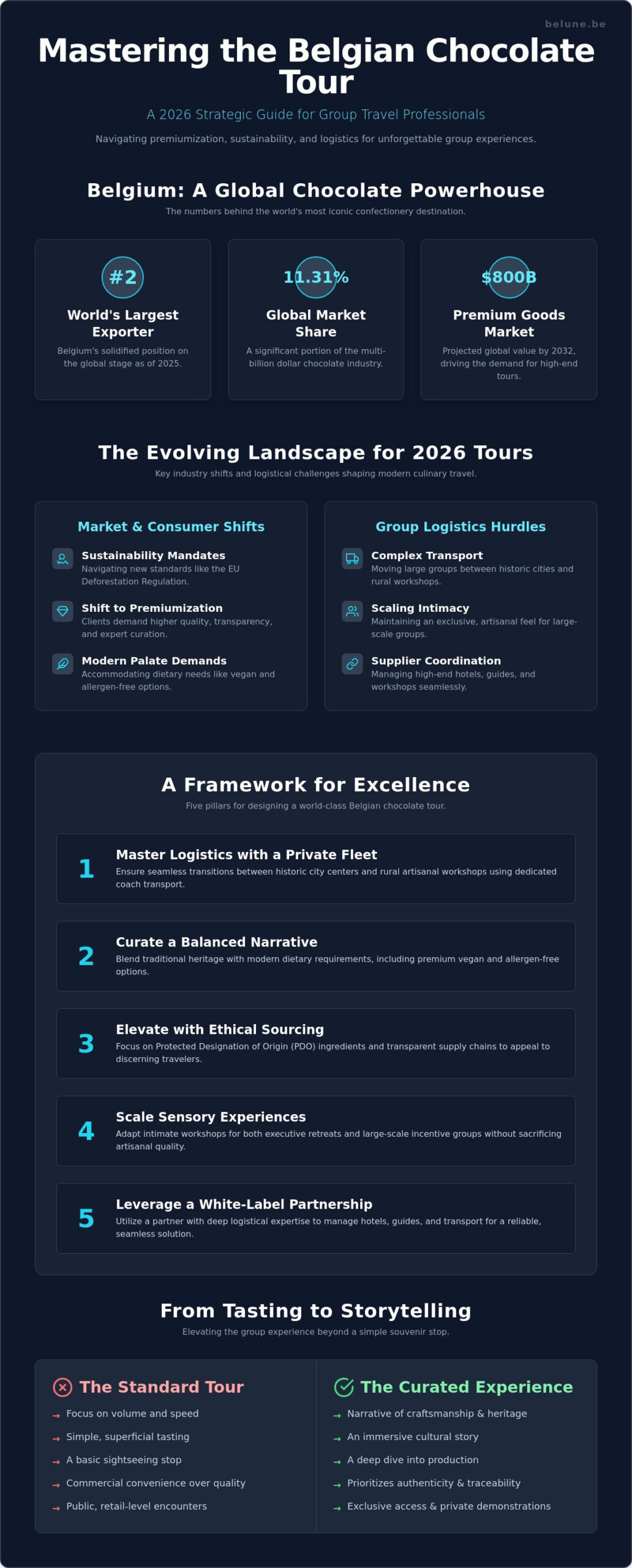 belune.be

Mastering the Belgian Chocolate Tour

A 2026 Strategic Guide for Group Travel Professionals

Navigating premiumization, sustainability, and logistics for unforgettable group experiences.

Belgium: A Global Chocolate Powerhouse

The numbers behind the world's most iconic confectionery destination.

#2

World's Largest Exporter

Belgium's solidified position on the global stage as of 2025.

11.31%

Global Market Share

A significant portion of the multi-billion dollar chocolate industry.

$800B

Premium Goods Market

Projected global value by 2032, driving the demand for high-end tours.

The Evolving Landscape for 2026 Tours

Key industry shifts and logistical challenges shaping modern culinary travel.

Market & Consumer Shifts

Sustainability Mandates
Navigating new standards like the EU Deforestation Regulation.

Shift to Premiumization
Clients demand higher quality, transparency, and expert curation.

Modern Palate Demands
Accommodating dietary needs like vegan and allergen-free options.

Group Logistics Hurdles

Complex Transport
Moving large groups between historic cities and rural workshops.

Scaling Intimacy
Maintaining an exclusive, artisanal feel for large-scale groups.

Supplier Coordination
Managing high-end hotels, guides, and workshops seamlessly.

A Framework for Excellence

Five pillars for designing a world-class Belgian chocolate tour.

1
Master Logistics with a Private Fleet
Ensure seamless transitions between historic city centers and rural artisanal workshops using dedicated coach transport.

2
Curate a Balanced Narrative
Blend traditional heritage with modern dietary requirements, including premium vegan and allergen-free options.

3
Elevate with Ethical Sourcing
Focus on Protected Designation of Origin (PDO) ingredients and transparent supply chains to appeal to discerning travelers.

4
Scale Sensory Experiences
Adapt intimate workshops for both executive retreats and large-scale incentive groups without sacrificing artisanal quality.

5
Leverage a White-Label Partnership
Utilize a partner with deep logistical expertise to manage hotels, guides, and transport for a reliable, seamless solution.

From Tasting to Storytelling

Elevating the group experience beyond a simple souvenir stop.

The Standard Tour
→ Focus on volume and speed
→ Simple, superficial tasting
→ A basic sightseeing stop
→ Commercial convenience over quality
→ Public, retail-level encounters

The Curated Experience
→ Narrative of craftsmanship & heritage
→ An immersive cultural story
→ A deep dive into production
→ Prioritizes authenticity & traceability
→ Exclusive access & private demonstrations