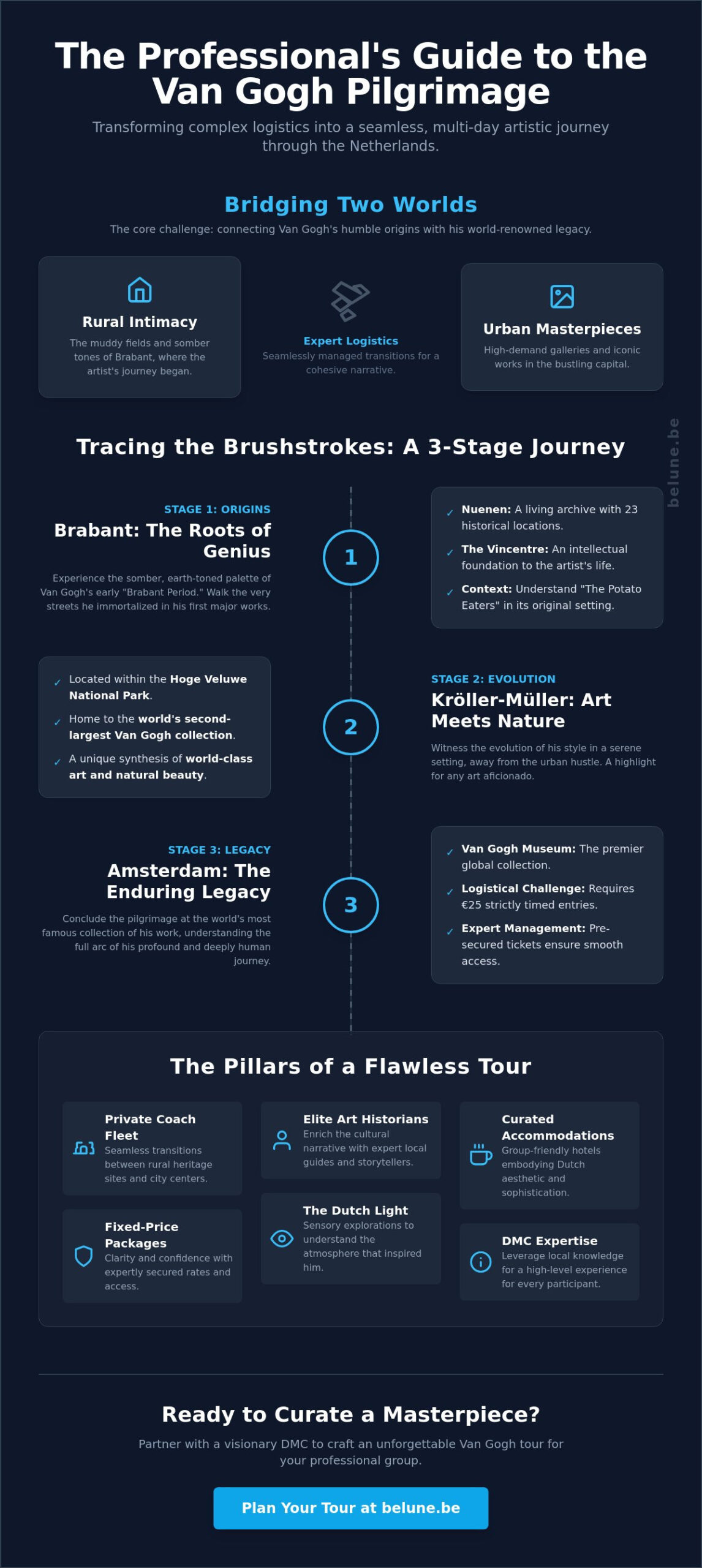 The Professional's Guide to the Van Gogh Pilgrimage

Transforming complex logistics into a seamless, multi-day artistic journey through the Netherlands.

Bridging Two Worlds

The core challenge: connecting Van Gogh's humble origins with his world-renowned legacy.

Rural Intimacy

The muddy fields and somber tones of Brabant, where the artist's journey began.

Expert Logistics

Seamlessly managed transitions for a cohesive narrative.

Urban Masterpieces

High-demand galleries and iconic works in the bustling capital.

Tracing the Brushstrokes: A 3-Stage Journey

STAGE 1: ORIGINS

Brabant: The Roots of Genius

Experience the somber, earth-toned palette of Van Gogh's early "Brabant Period." Walk the very streets he immortalized in his first major works.

1

✓ Nuenen: A living archive with 23 historical locations.

✓ The Vincentre: An intellectual foundation to the artist's life.

✓ Context: Understand "The Potato Eaters" in its original setting.

✓ Located within the Hoge Veluwe National Park.

✓ Home to the world's second-largest Van Gogh collection.

✓ A unique synthesis of world-class art and natural beauty.

2

STAGE 2: EVOLUTION

Kröller-Müller: Art Meets Nature

Witness the evolution of his style in a serene setting, away from the urban hustle. A highlight for any art aficionado.

STAGE 3: LEGACY

Amsterdam: The Enduring Legacy

Conclude the pilgrimage at the world's most famous collection of his work, understanding the full arc of his profound and deeply human journey.

3

✓ Van Gogh Museum: The premier global collection.

✓ Logistical Challenge: Requires €25 strictly timed entries.

✓ Expert Management: Pre-secured tickets ensure smooth access.

The Pillars of a Flawless Tour

Private Coach Fleet
Seamless transitions between rural heritage sites and city centers.

Fixed-Price Packages
Clarity and confidence with expertly secured rates and access.

Elite Art Historians
Enrich the cultural narrative with expert local guides and storytellers.

The Dutch Light
Sensory explorations to understand the atmosphere that inspired him.

Curated Accommodations
Group-friendly hotels embodying Dutch aesthetic and sophistication.

DMC Expertise
Leverage local knowledge for a high-level experience for every participant.

Ready to Curate a Masterpiece?

Partner with a visionary DMC to craft an unforgettable Van Gogh tour for your professional group.

Plan Your Tour at belune.be

belune.be